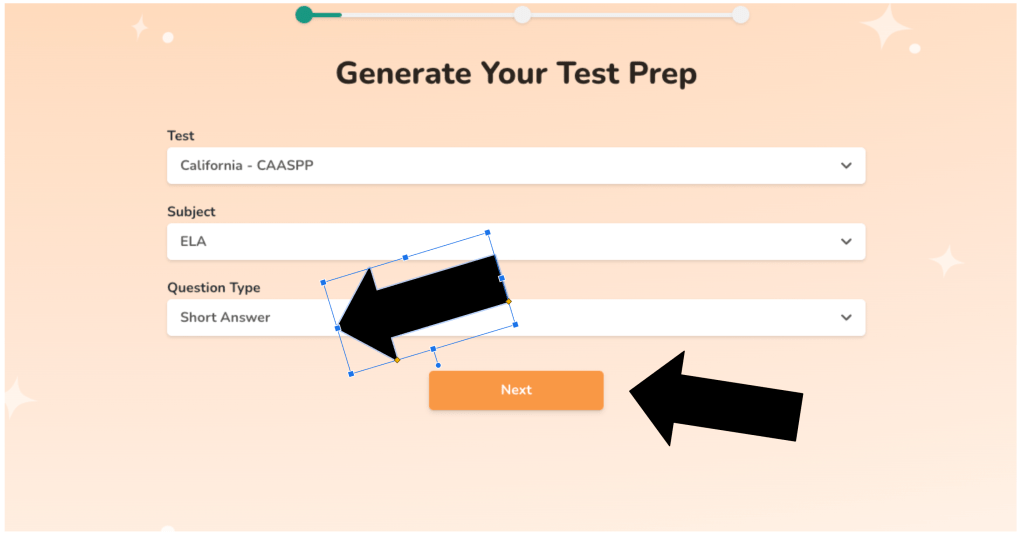 Generate Your Test Prep

Test
California - CAASPP

Subject
ELA

Question Type
Short Answer

Next